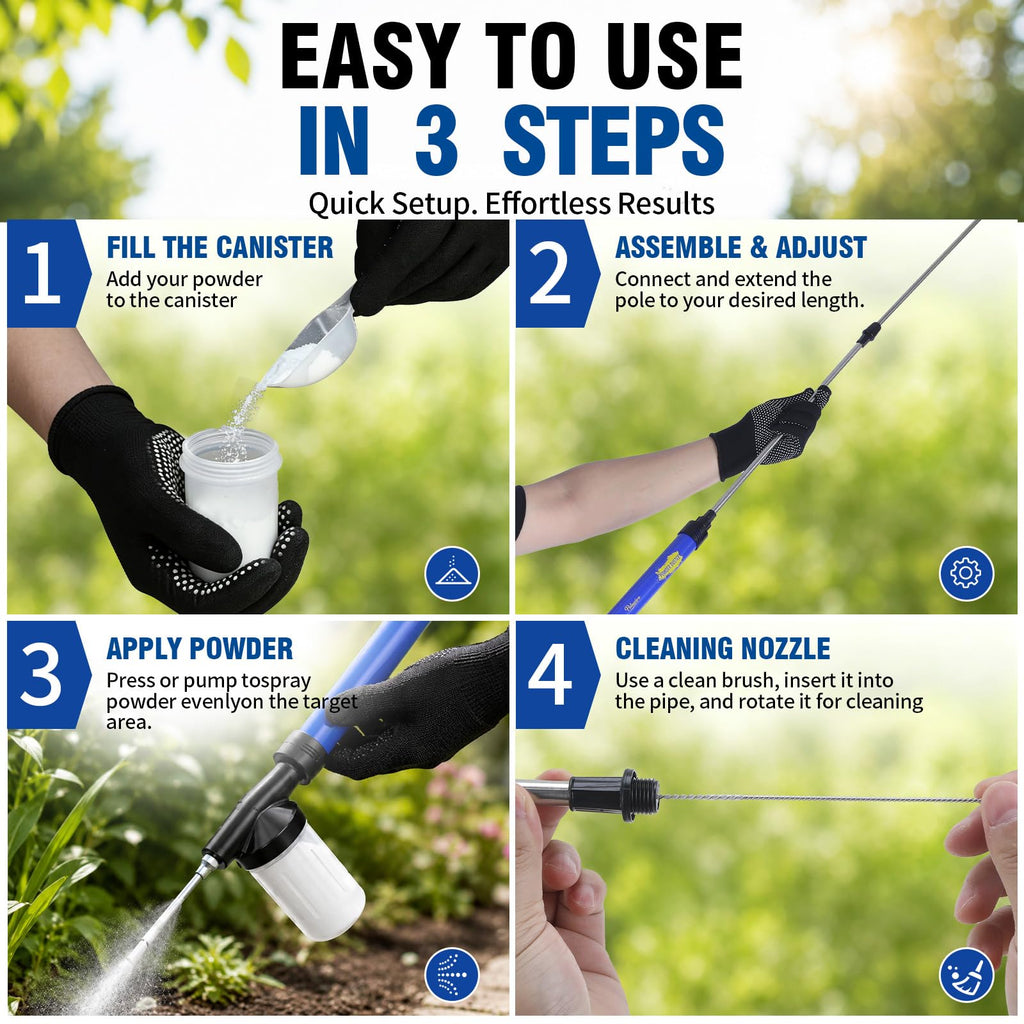 EASY TO USE
IN 3 STEPS
Quick Setup. Effortless Results

1
FILL THE CANISTER
Add your powder to the canister

2
ASSEMBLE & ADJUST
Connect and extend the pole to your desired length.

3
APPLY POWDER
Press or pump tospray powder evenlyon the target area.

4
CLEANING NOZZLE
Use a clean brush, insert it into the pipe, and rotate it for cleaning